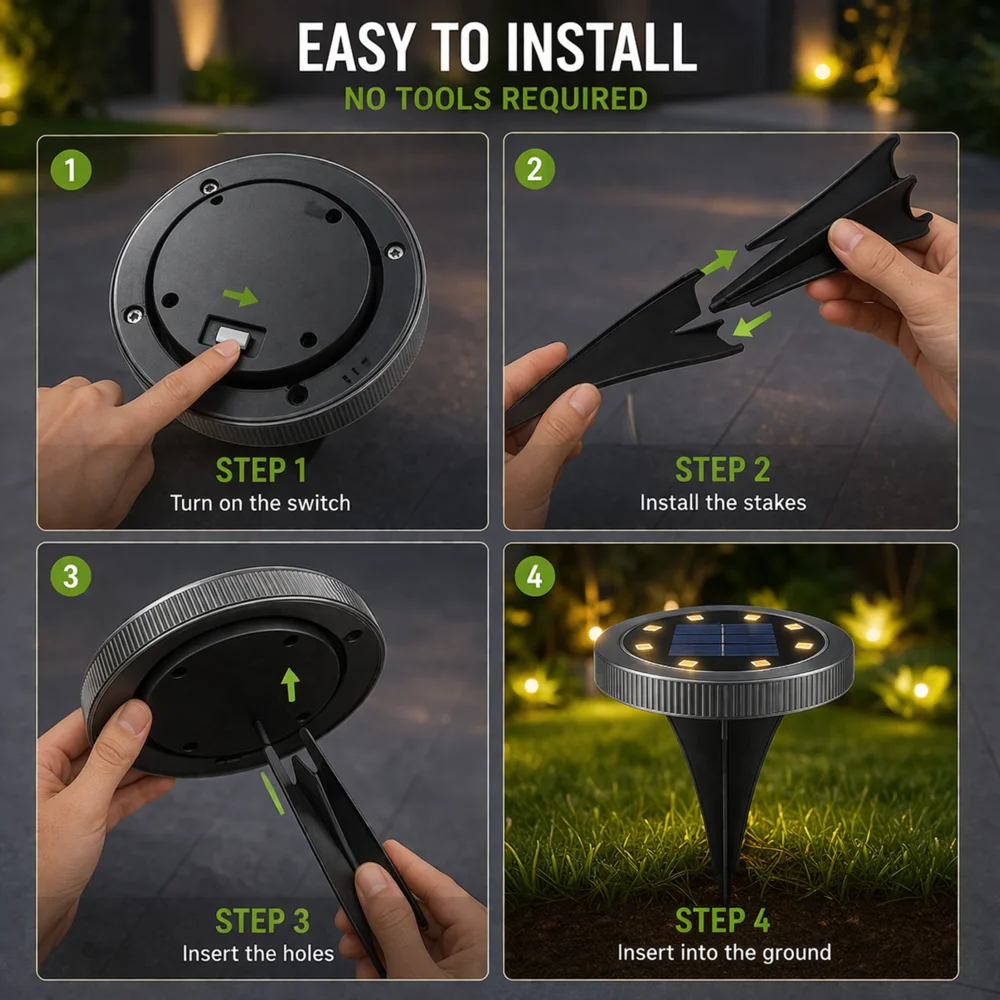 EASY TO INSTALL
NO TOOLS REQUIRED

1
STEP 1
Turn on the switch

2
STEP 2
Install the stakes

3
STEP 3
Insert the holes

4
STEP 4
Insert into the ground